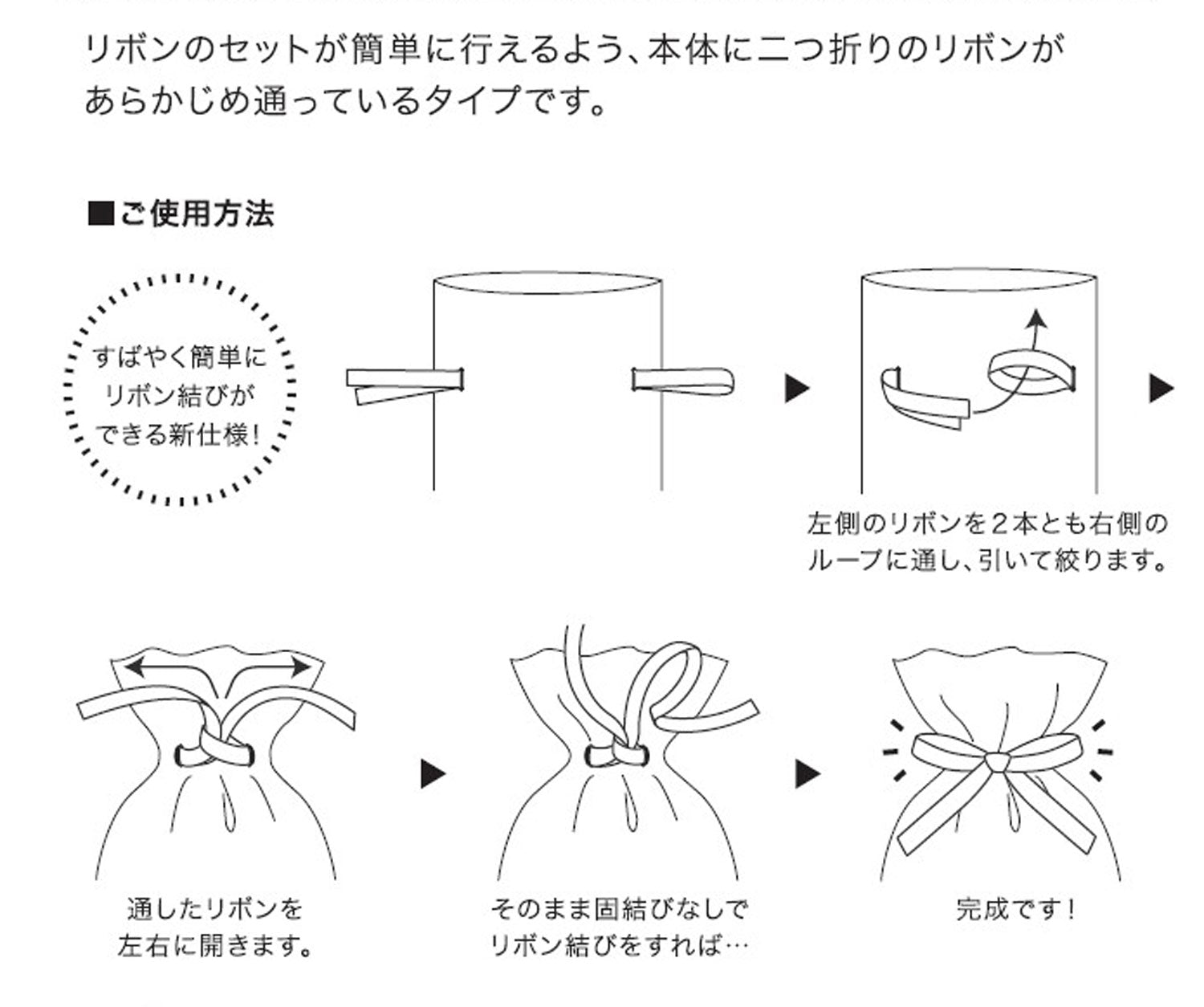 リボンのセットが簡単に行えるよう、本体に二つ折りのリボンがあらかじめ通っているタイプです。

■ご使用方法

すばやく簡単にリボン結びができる新仕様!

左側のリボンを２本とも右側のループに通し、引いて絞ります。

通したリボンを左右に開きます。

そのまま固結びなしでリボン結びをすれば…

完成です!